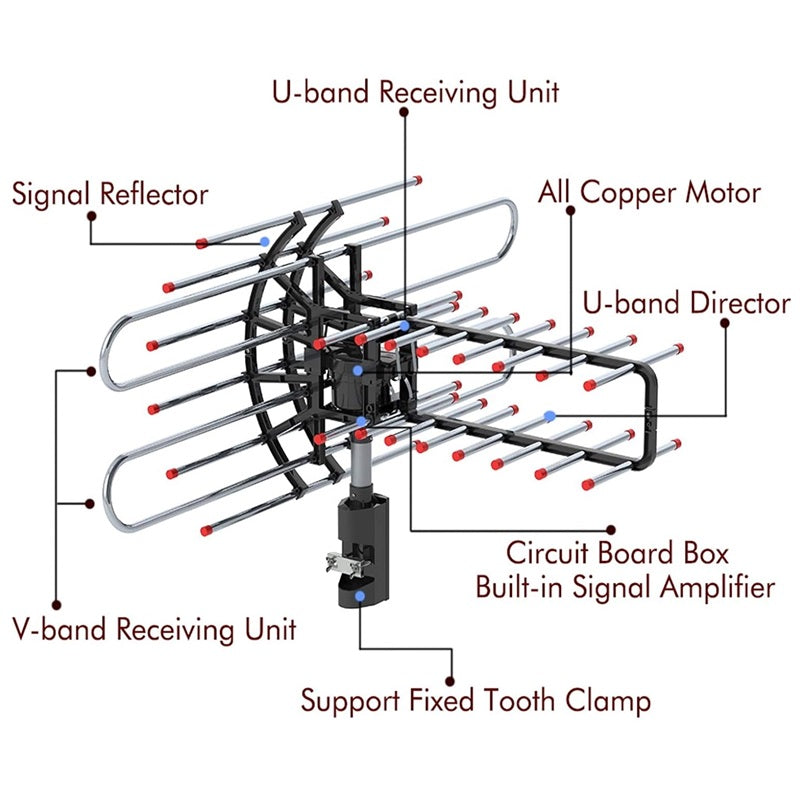 U-band Receiving Unit

Signal Reflector

All Copper Motor

U-band Director

Circuit Board Box
Built-in Signal Amplifier

V-band Receiving Unit

Support Fixed Tooth Clamp