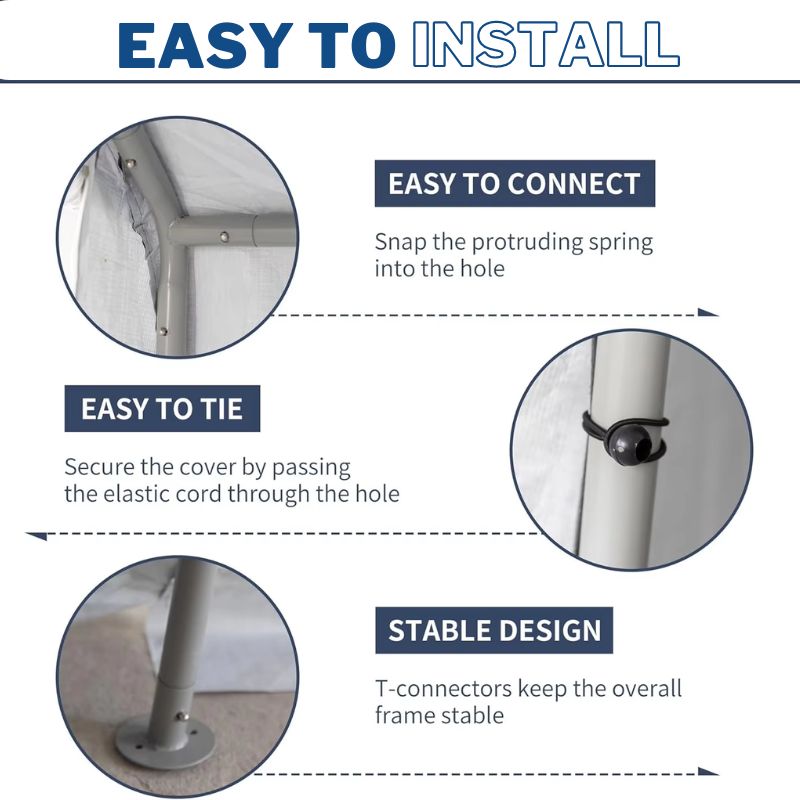 EASY TO INSTALL

EASY TO CONNECT

Snap the protruding spring into the hole

EASY TO TIE

Secure the cover by passing the elastic cord through the hole

STABLE DESIGN

T-connectors keep the overall frame stable