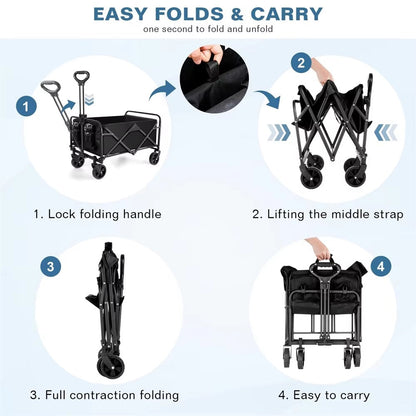 EASY FOLDS & CARRY
one second to fold and unfold

1

2

1. Lock folding handle

2. Lifting the middle strap

3

4

3. Full contraction folding

4. Easy to carry